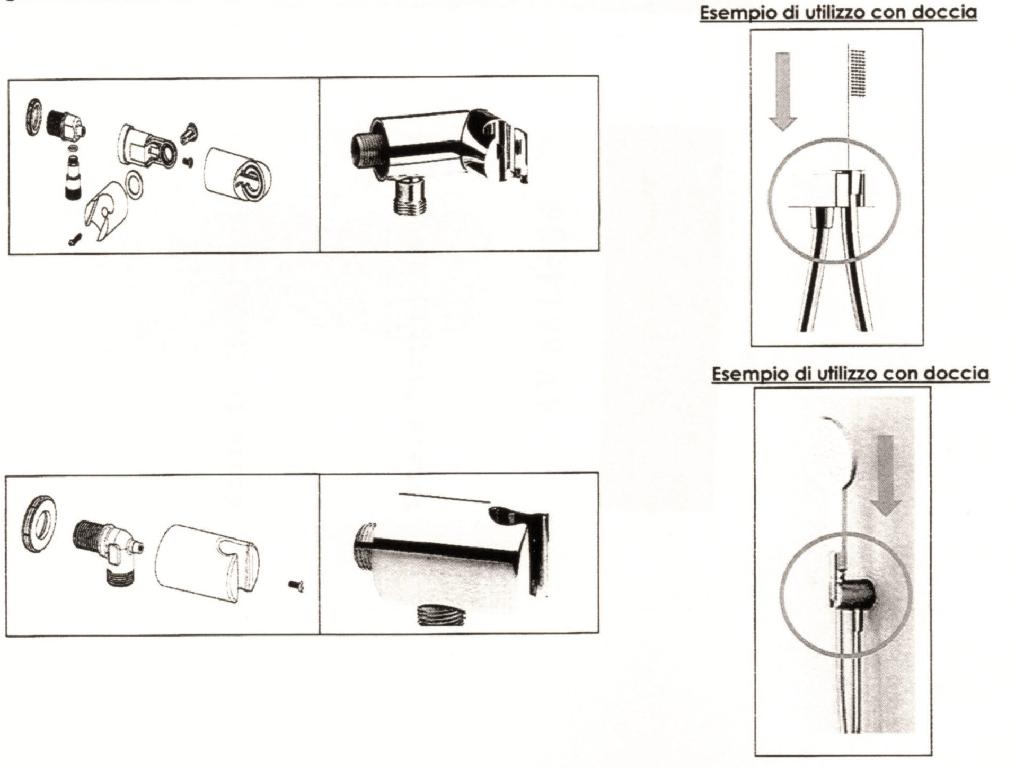 Esempio di utilizzo con doccia

Esempio di utilizzo con doccia