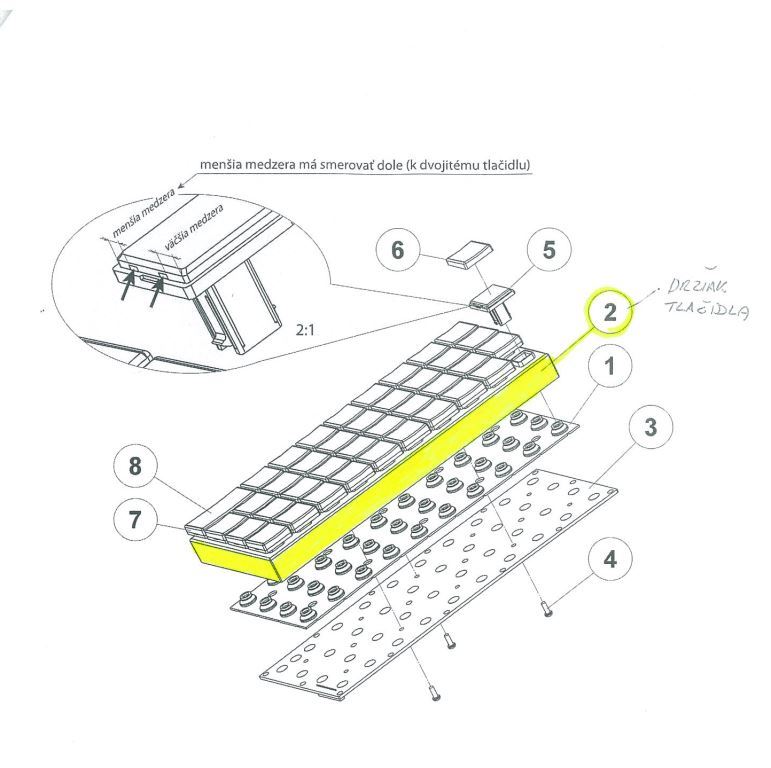 menšia medzera má smerovať dole (k dvojitému tlačidlu)

menšia medzera

väčšia medzera

2:1

6

5

2

DRŽIAK TLAČIDLA

1

3

8

7

4